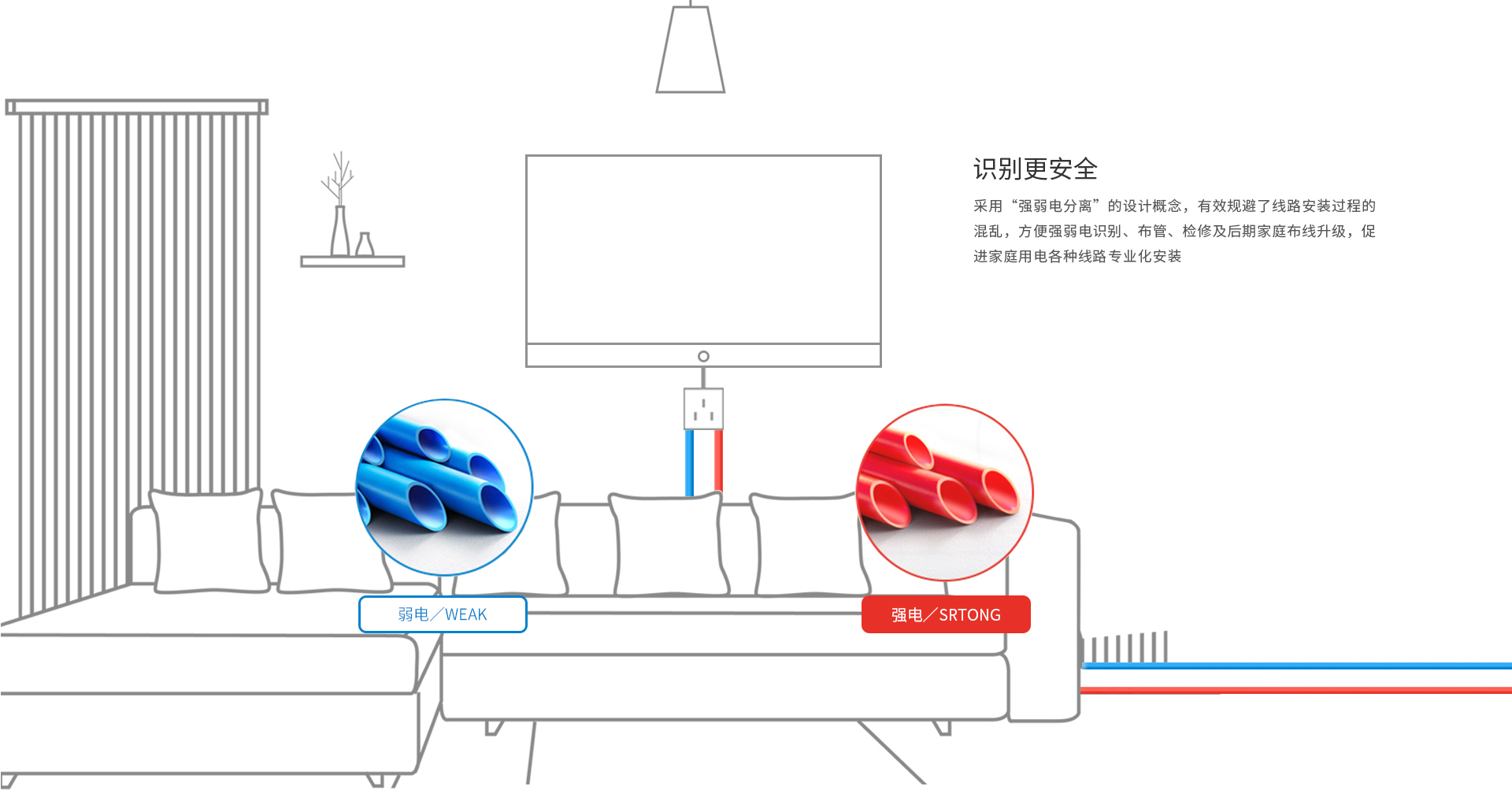 识别更安全

采用“强弱电分离”的设计概念，有效规避了线路安装过程的混乱，方便强弱电识别、布管、检修及后期家庭布线升级，促进家庭用电各种线路专业化安装

弱电／WEAK

强电／SRTONG